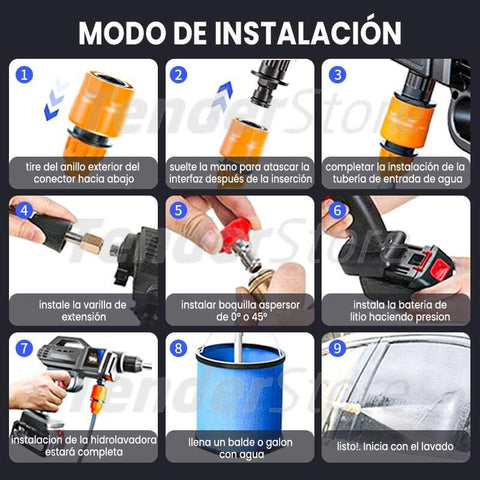 MODO DE INSTALACIÓN

1
tire del anillo exterior del conector hacia abajo

2
suelte la mano para atascar la interfaz después de la inserción

3
completar la instalación de la tubería de entrada de agua

4
instale la varilla de extensión

5
instalar boquilla aspersor de 0° o 45°

6
instala la bateria de litio haciendo presion

7
instalacion de la hidrolavadora estará completa

8
llena un balde o galon con agua

9
listo!. Inicia con el lavado

TenderStore